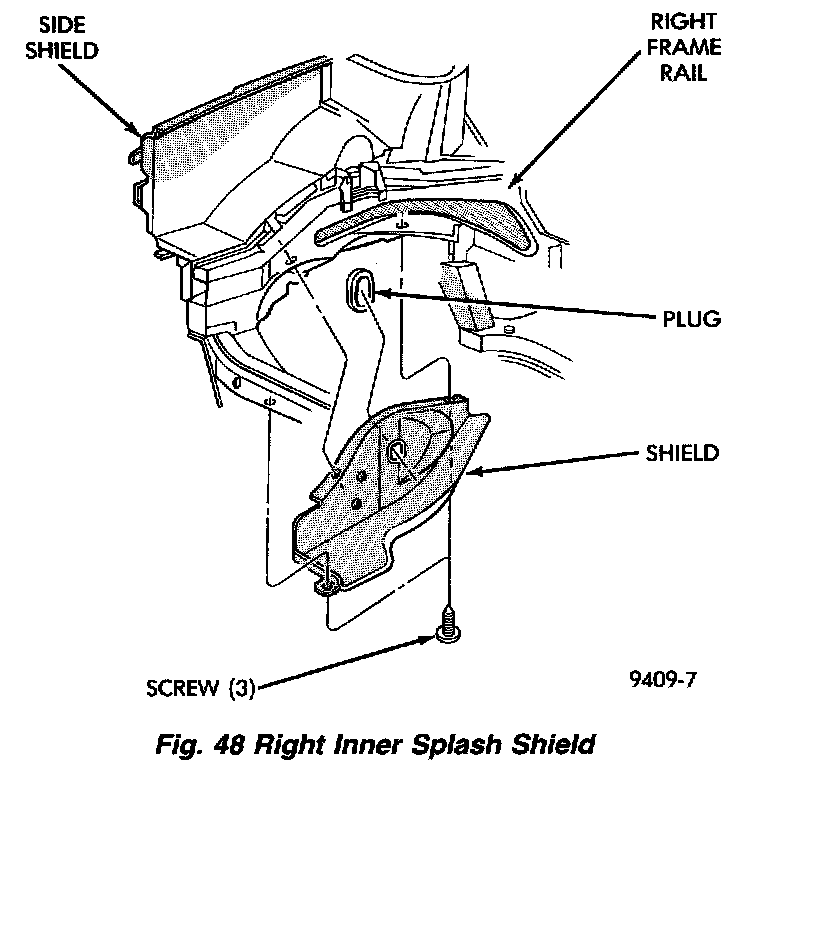 SIDE SHIELD

RIGHT FRAME RAIL

PLUG

SHIELD

SCREW (3)

9409-7

Fig. 48 Right Inner Splash Shield