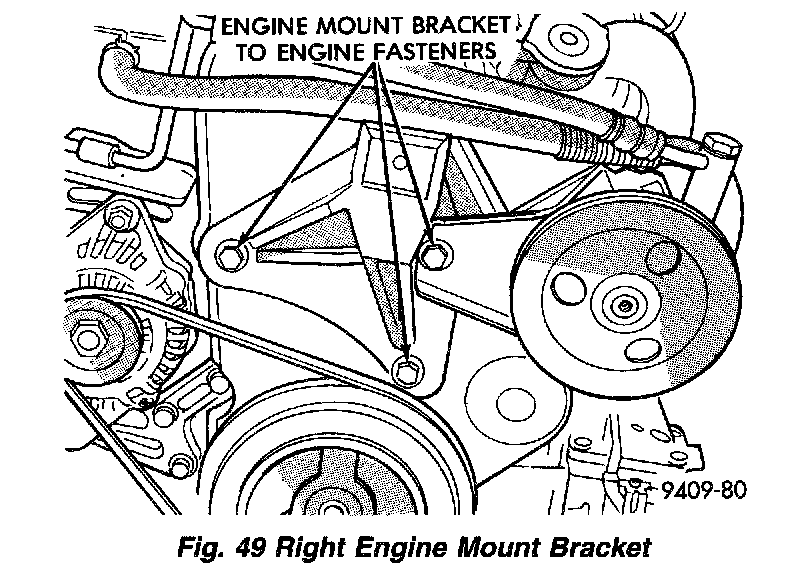 ENGINE MOUNT BRACKET TO ENGINE FASTENERS

9409-80

Fig. 49 Right Engine Mount Bracket