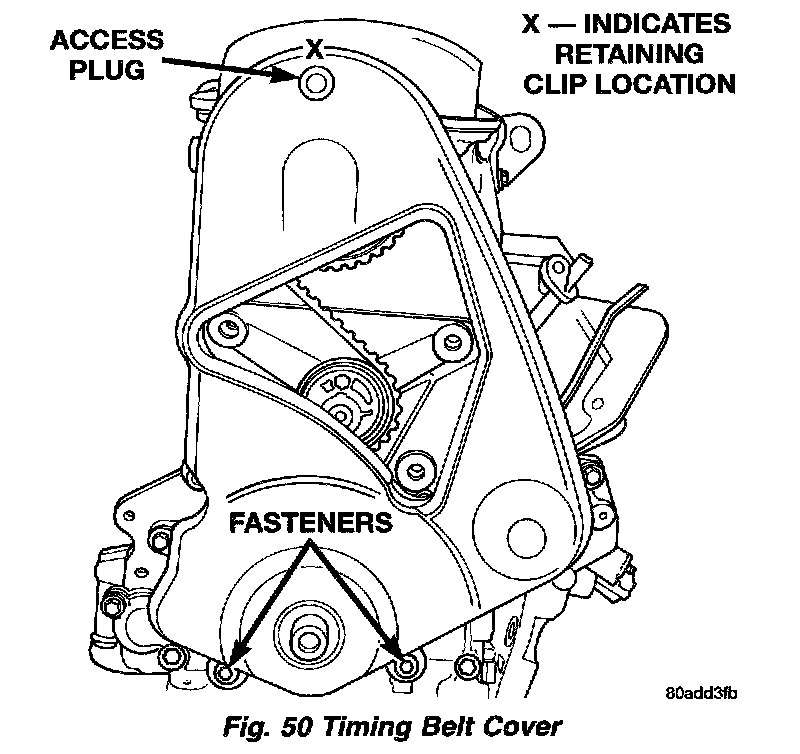 ACCESS PLUG

X

X — INDICATES RETAINING CLIP LOCATION

FASTENERS

80add3fb

Fig. 50 Timing Belt Cover