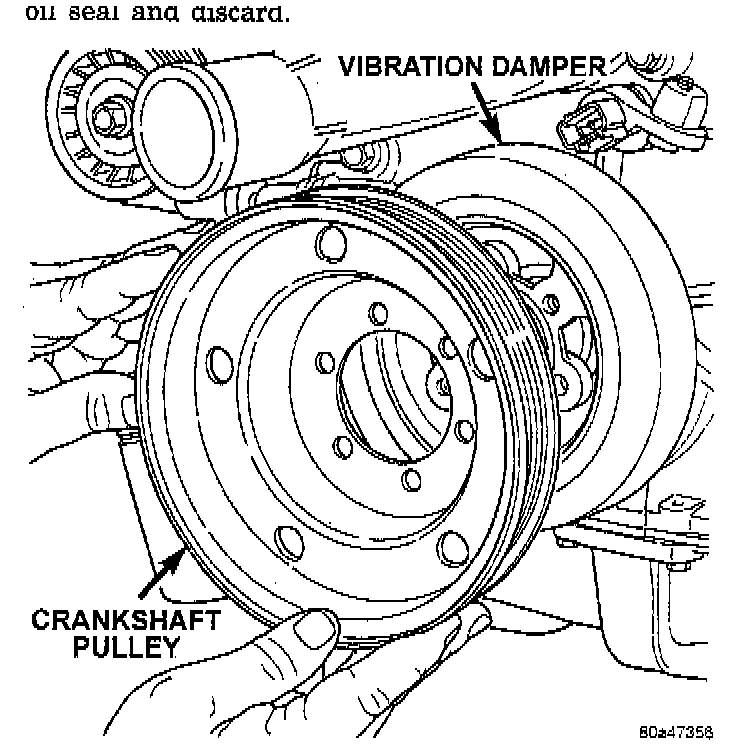 oil seal and discard.

VIBRATION DAMPER

CRANKSHAFT PULLEY

80a47358