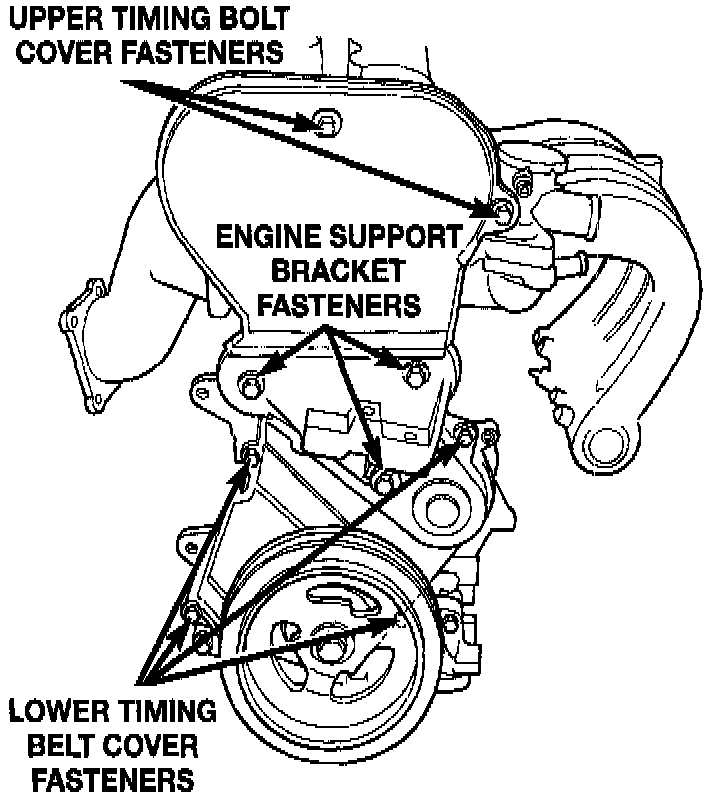 UPPER TIMING BOLT COVER FASTENERS

ENGINE SUPPORT BRACKET FASTENERS

LOWER TIMING BELT COVER FASTENERS