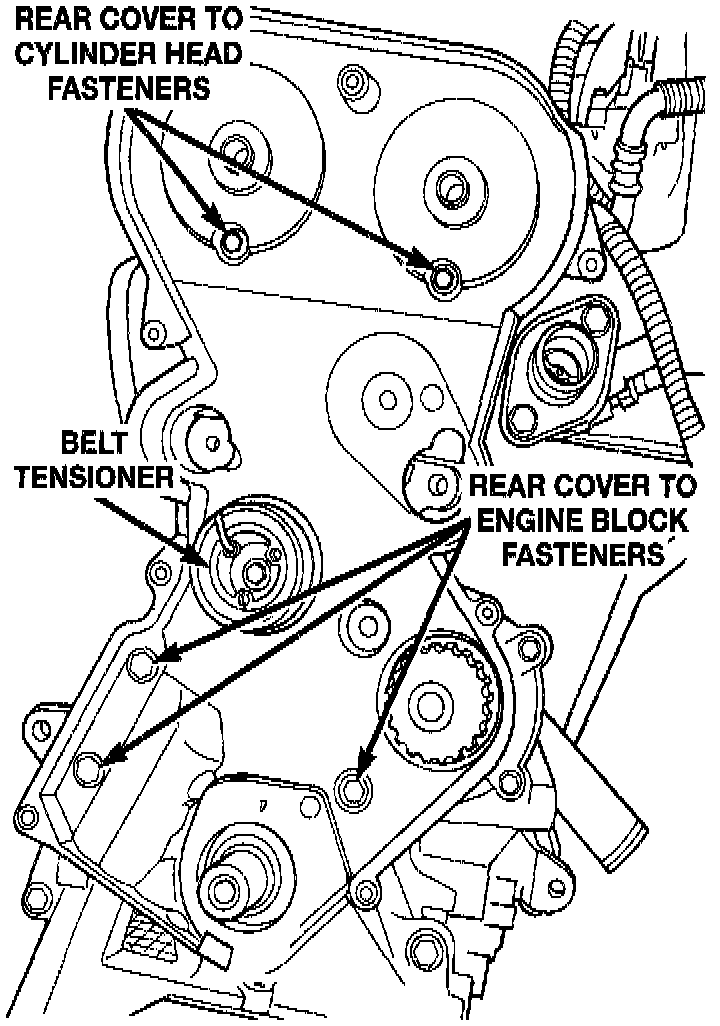 REAR COVER TO CYLINDER HEAD FASTENERS

BELT TENSIONER

REAR COVER TO ENGINE BLOCK FASTENERS