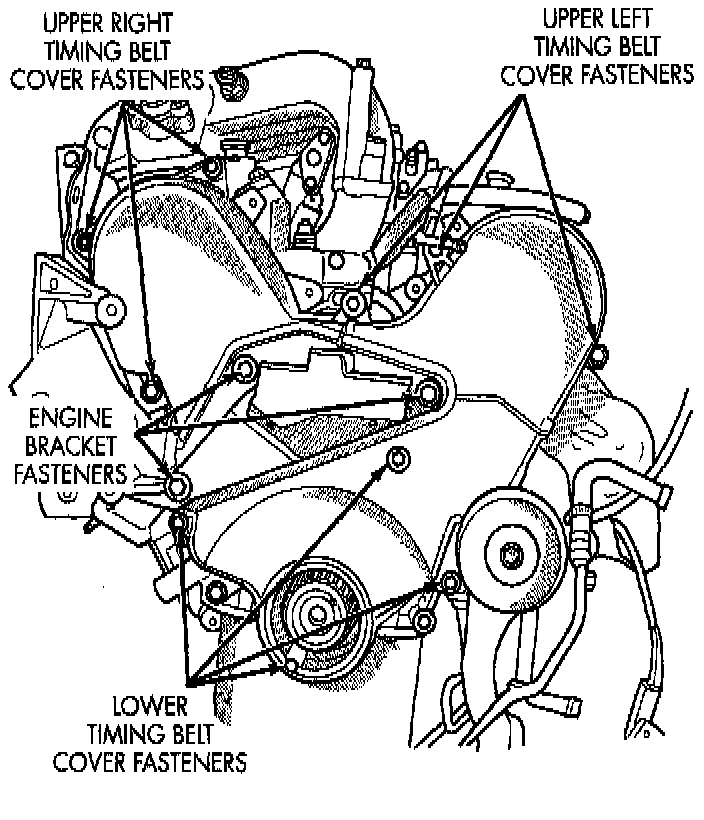 UPPER RIGHT
TIMING BELT
COVER FASTENERS

UPPER LEFT
TIMING BELT
COVER FASTENERS

ENGINE
BRACKET
FASTENERS

LOWER
TIMING BELT
COVER FASTENERS