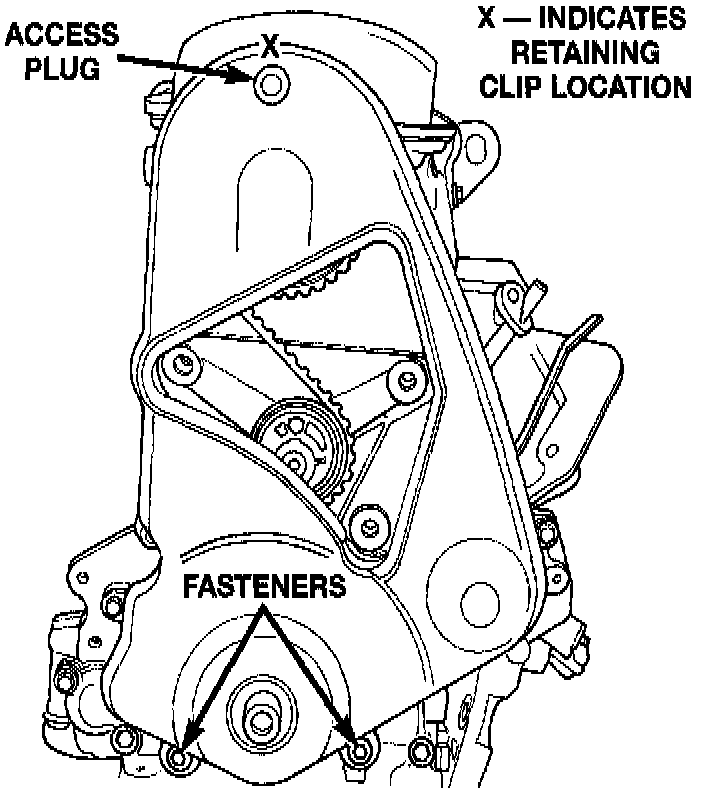 ACCESS PLUG

X

X — INDICATES RETAINING CLIP LOCATION

FASTENERS