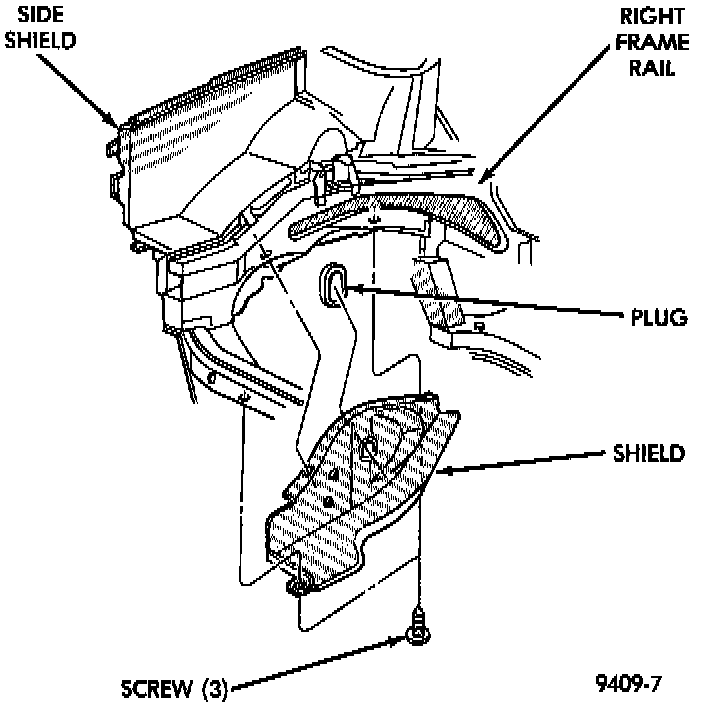 SIDE SHIELD

RIGHT FRAME RAIL

PLUG

SHIELD

SCREW (3)

9409-7