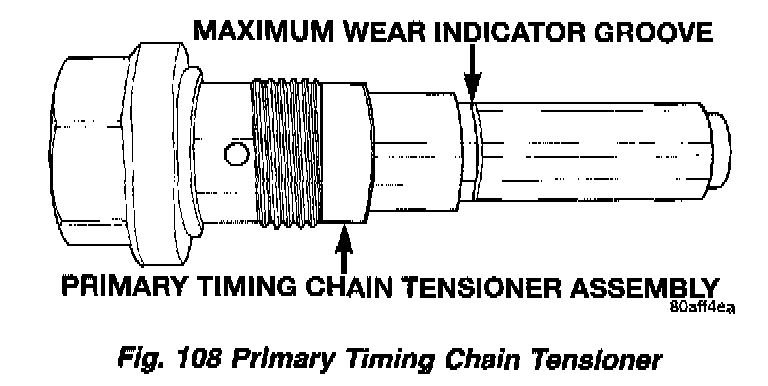 MAXIMUM WEAR INDICATOR GROOVE

PRIMARY TIMING CHAIN TENSIONER ASSEMBLY

80aff4ea

Fig. 108 Primary Timing Chain Tensioner