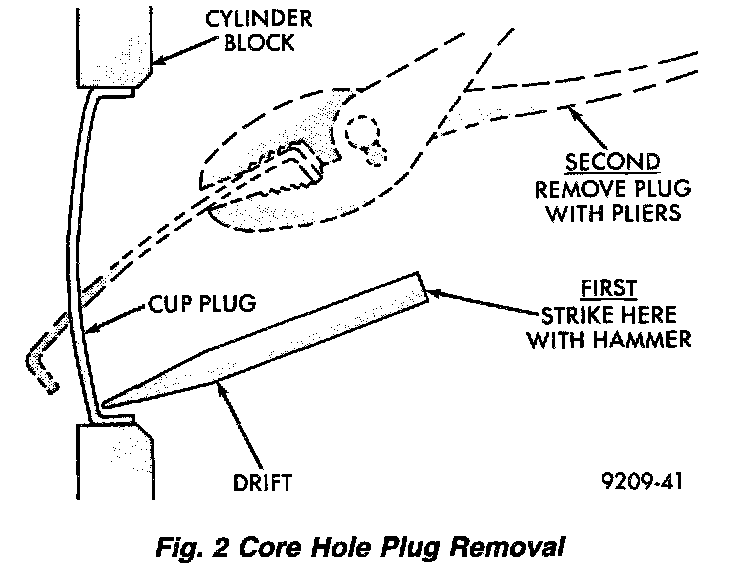 CYLINDER BLOCK

SECOND
REMOVE PLUG WITH PLIERS

CUP PLUG

FIRST
STRIKE HERE WITH HAMMER

DRIFT

9209-41

Fig. 2 Core Hole Plug Removal