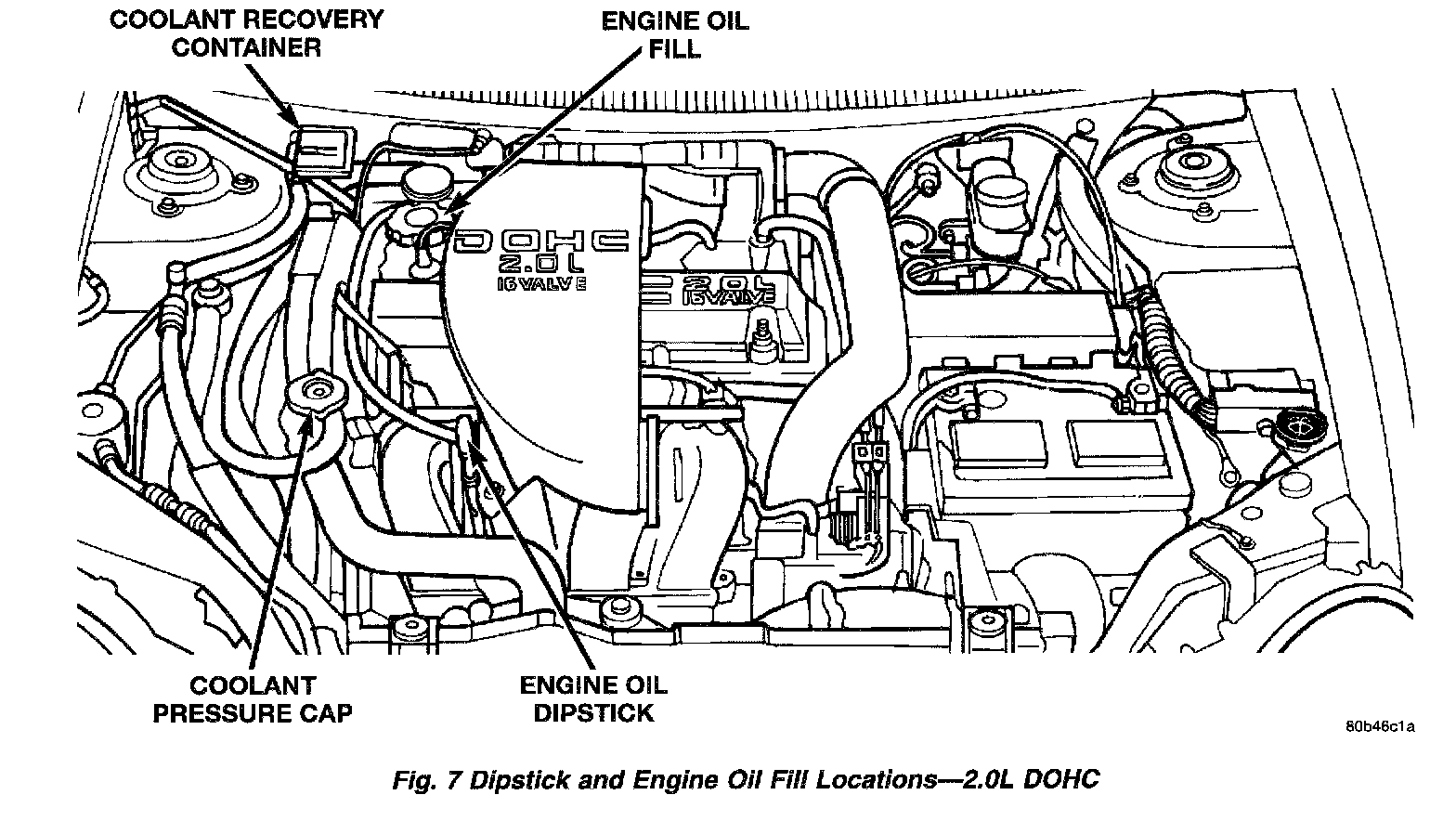 COOLANT RECOVERY CONTAINER

ENGINE OIL FILL

DOHC
2.0L
16 VALVE

2.0L
16 VALVE

COOLANT PRESSURE CAP

ENGINE OIL DIPSTICK

80b46c1a

Fig. 7 Dipstick and Engine Oil Fill Locations—2.0L DOHC