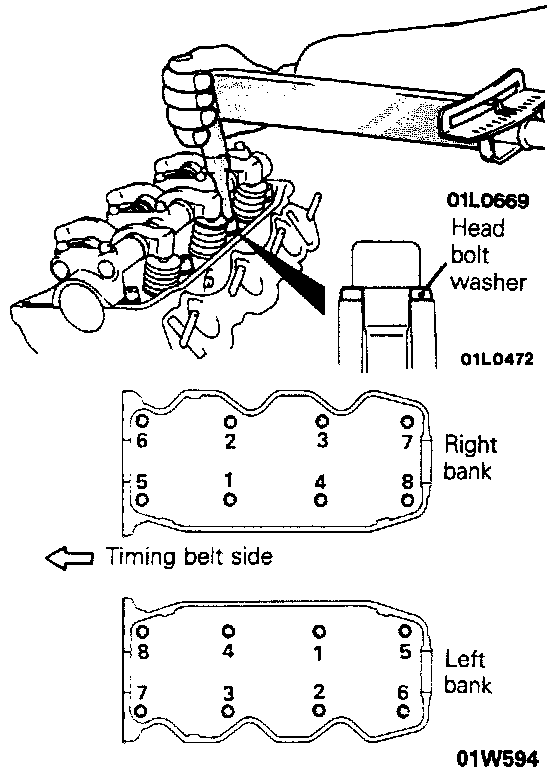 01L0669

Head bolt washer

01L0472

6 2 3 7

5 1 4 8

Right bank

Timing belt side

8 4 1 5

7 3 2 6

Left bank

01W594