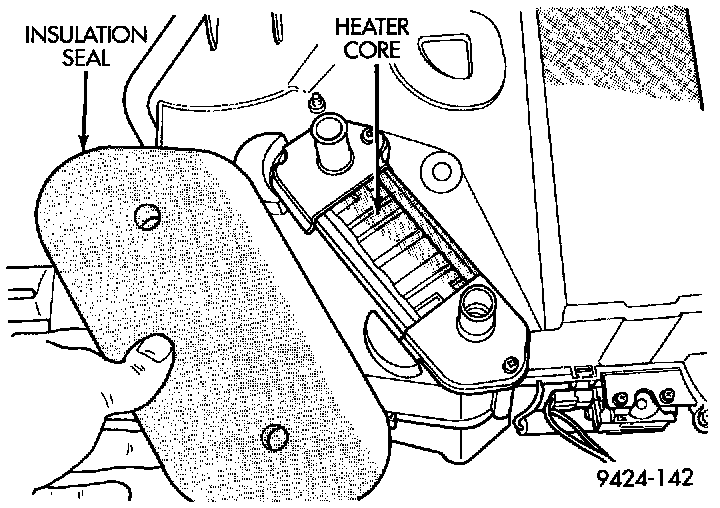 INSULATION SEAL

HEATER CORE

9424-142