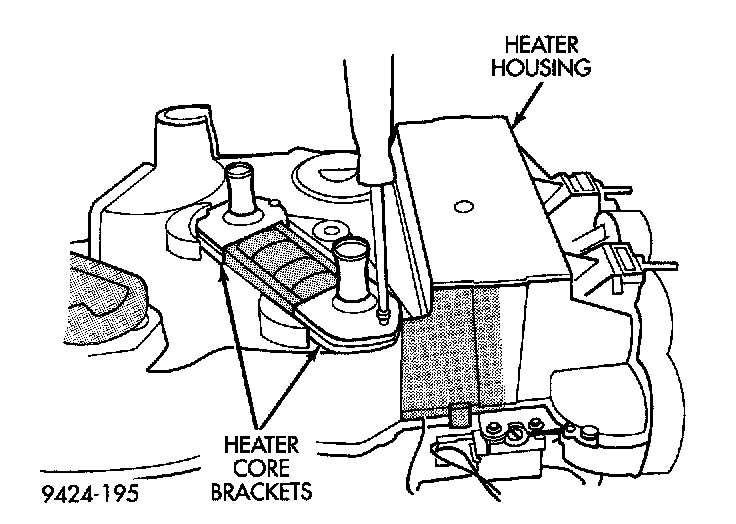 HEATER HOUSING

HEATER CORE BRACKETS

9424-195