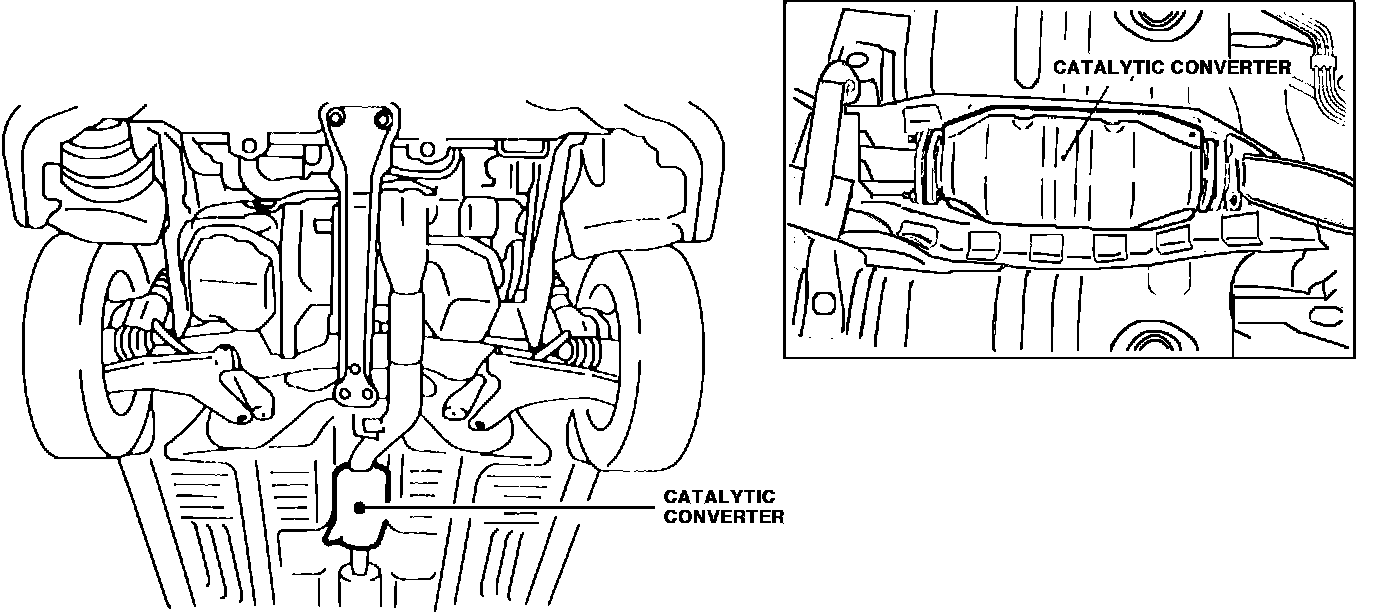 CATALYTIC CONVERTER

CATALYTIC CONVERTER