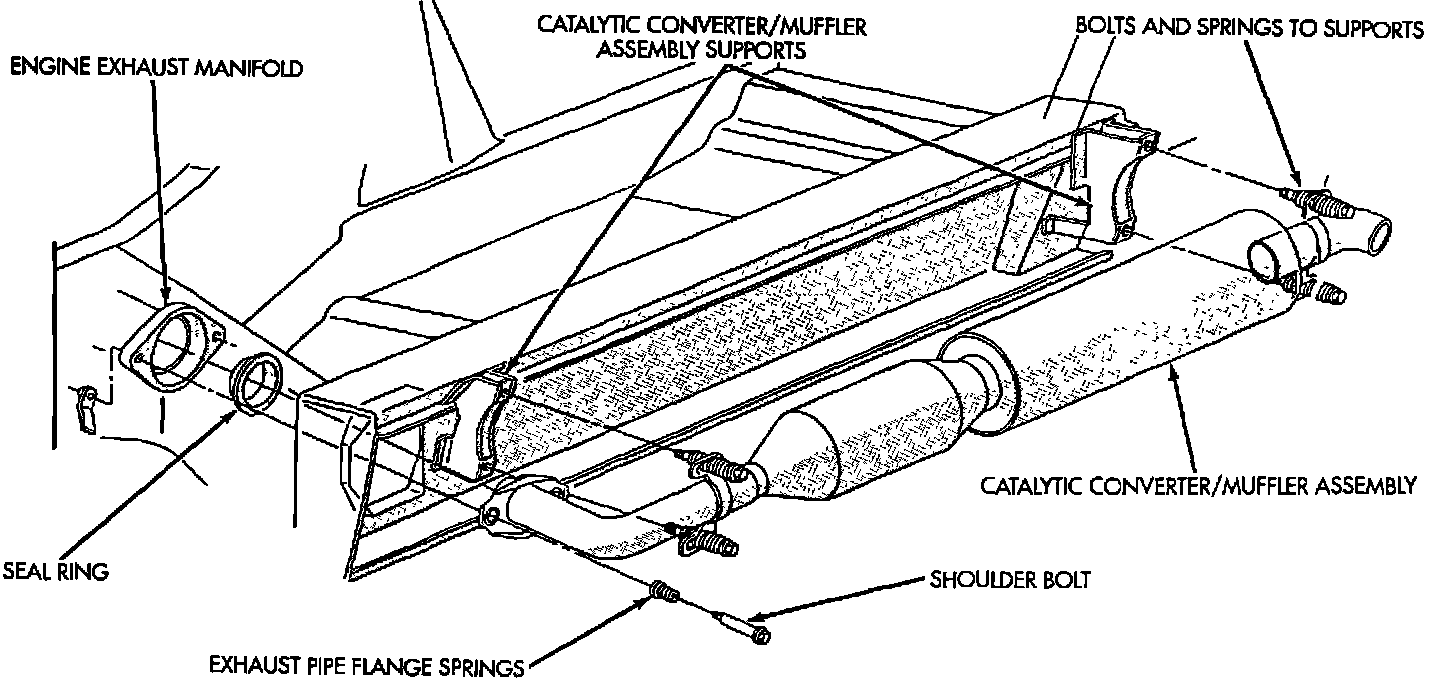 CATALYTIC CONVERTER/MUFFLER ASSEMBLY SUPPORTS

BOLTS AND SPRINGS TO SUPPORTS

ENGINE EXHAUST MANIFOLD

CATALYTIC CONVERTER/MUFFLER ASSEMBLY

SEAL RING

SHOULDER BOLT

EXHAUST PIPE FLANGE SPRINGS