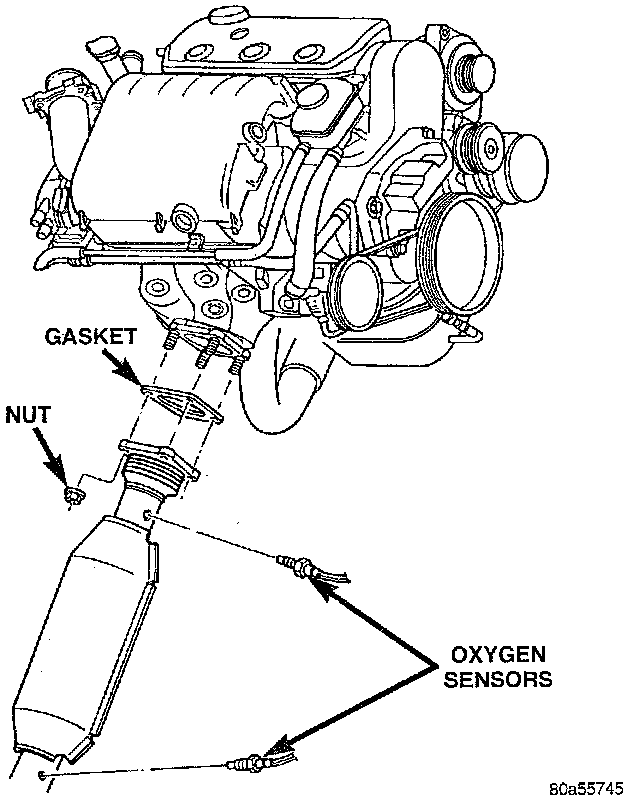 GASKET

NUT

OXYGEN SENSORS

80a55745