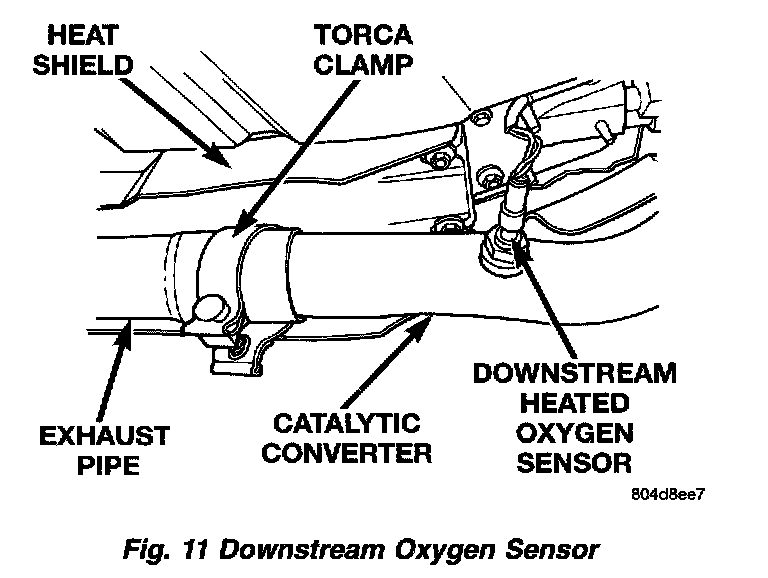 HEAT SHIELD

TORCA CLAMP

EXHAUST PIPE

CATALYTIC CONVERTER

DOWNSTREAM HEATED OXYGEN SENSOR

804d8ee7

Fig. 11 Downstream Oxygen Sensor