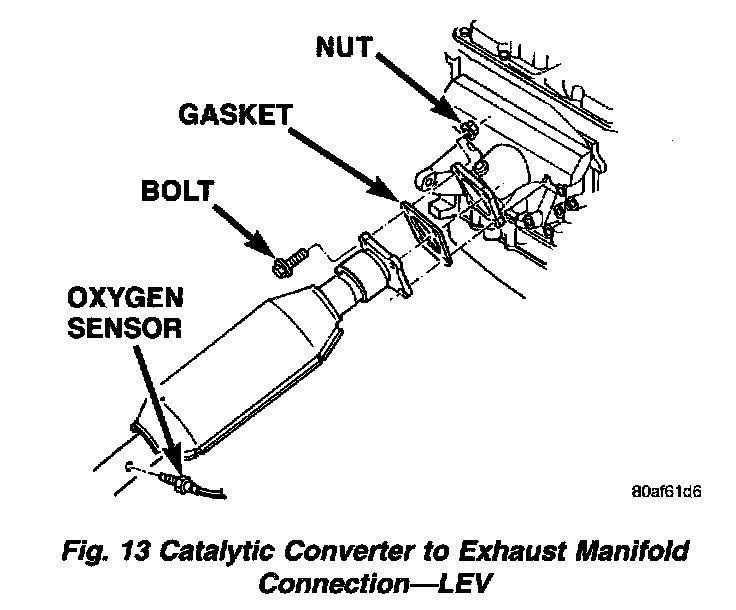 NUT
GASKET
BOLT
OXYGEN SENSOR
80af61d6

Fig. 13 Catalytic Converter to Exhaust Manifold Connection—LEV