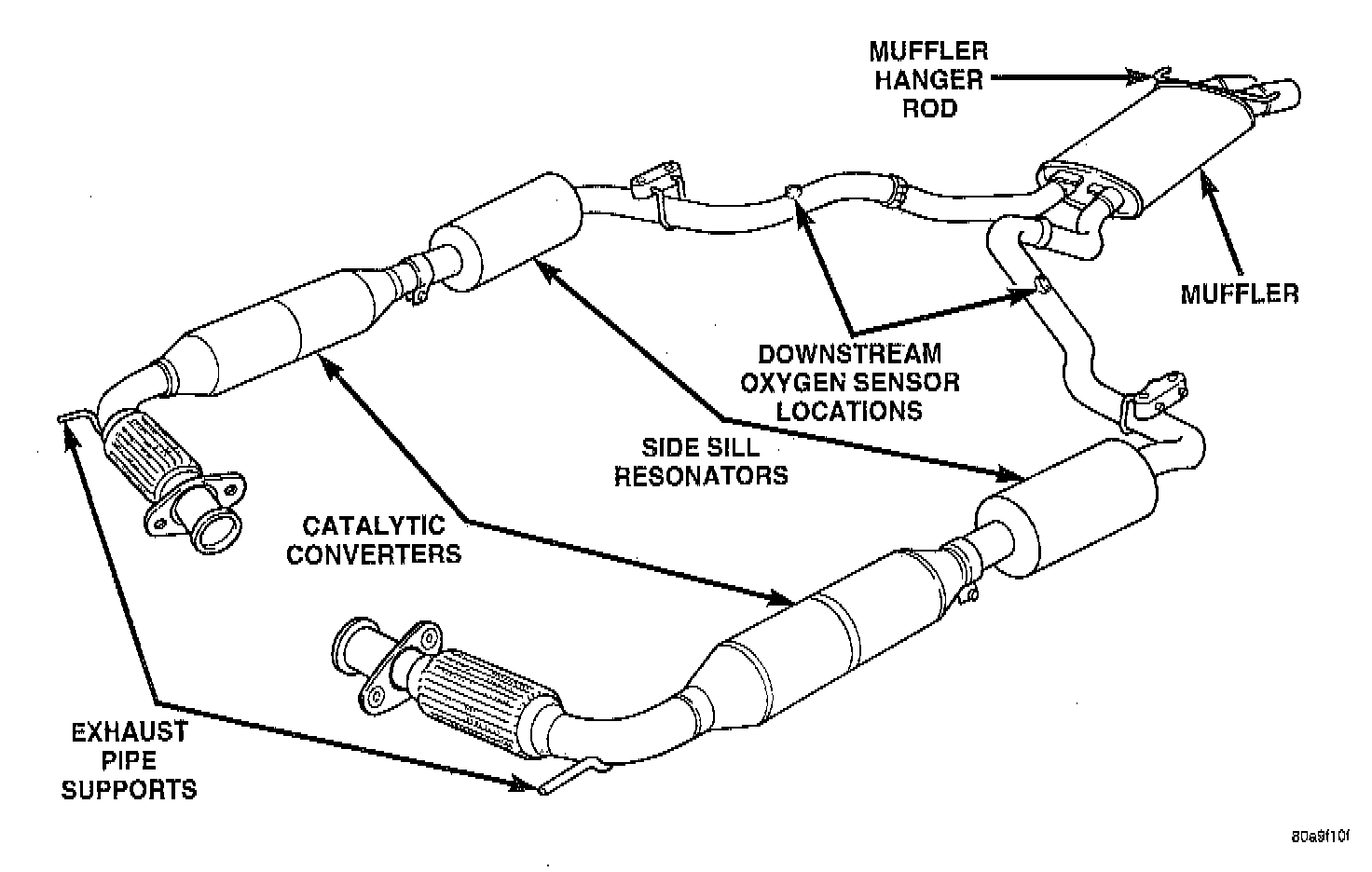 MUFFLER
HANGER
ROD

MUFFLER

DOWNSTREAM
OXYGEN SENSOR
LOCATIONS

SIDE SILL
RESONATORS

CATALYTIC
CONVERTERS

EXHAUST
PIPE
SUPPORTS

80a9f10f