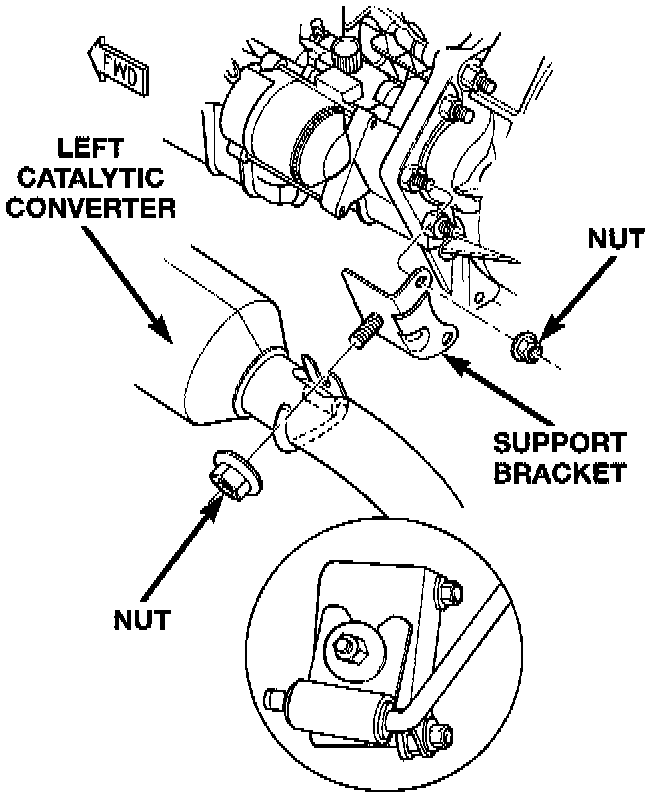 FWD

LEFT CATALYTIC CONVERTER

NUT

SUPPORT BRACKET

NUT