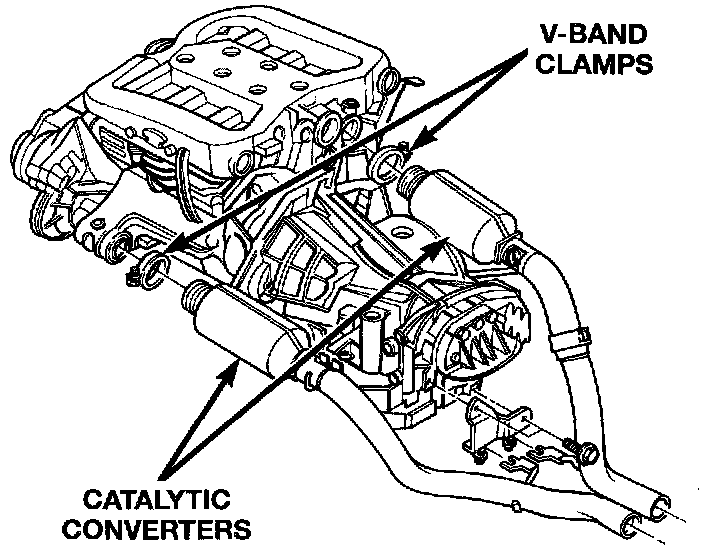 V-BAND CLAMPS

CATALYTIC CONVERTERS