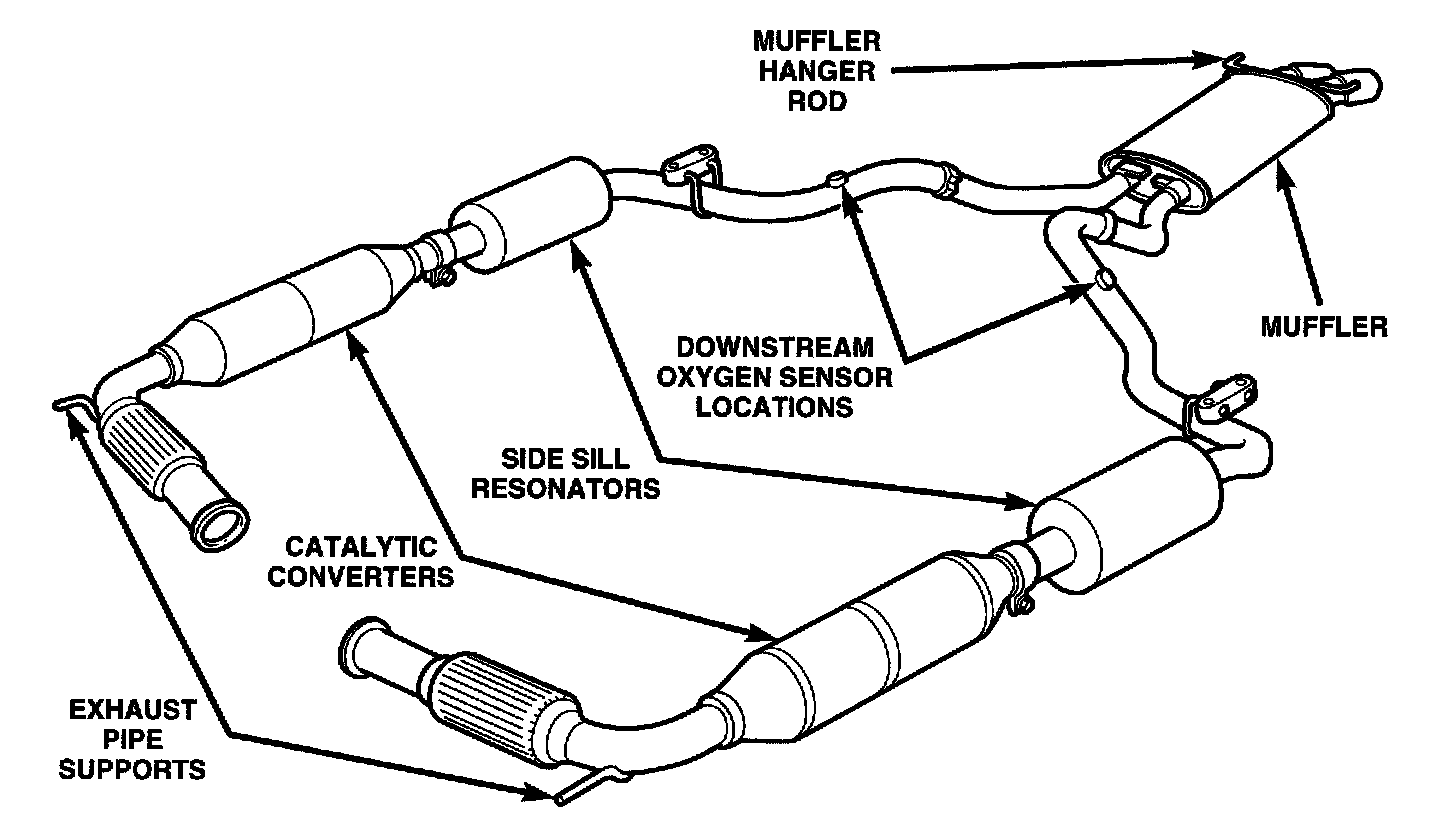 MUFFLER HANGER ROD

MUFFLER

DOWNSTREAM OXYGEN SENSOR LOCATIONS

SIDE SILL RESONATORS

CATALYTIC CONVERTERS

EXHAUST PIPE SUPPORTS