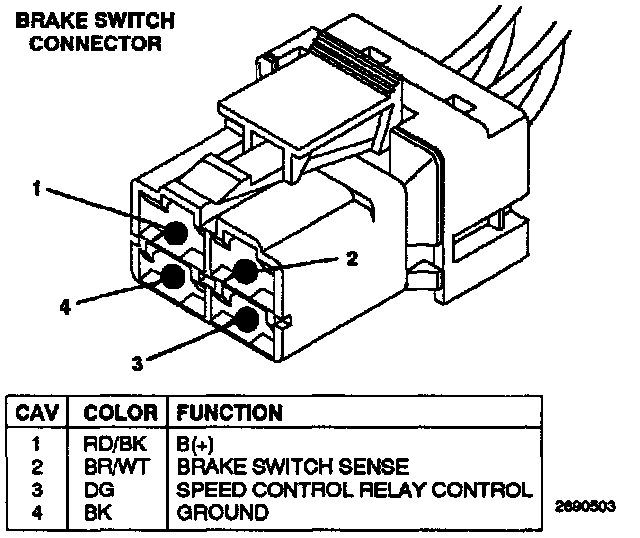 BRAKE SWITCH CONNECTOR

1

2

4

3

| CAV | COLOR | FUNCTION |
|---|---|---|
| 1 | RD/BK | B(+) |
| 2 | BR/WT | BRAKE SWITCH SENSE |
| 3 | DG | SPEED CONTROL RELAY CONTROL |
| 4 | BK | GROUND |

2690503