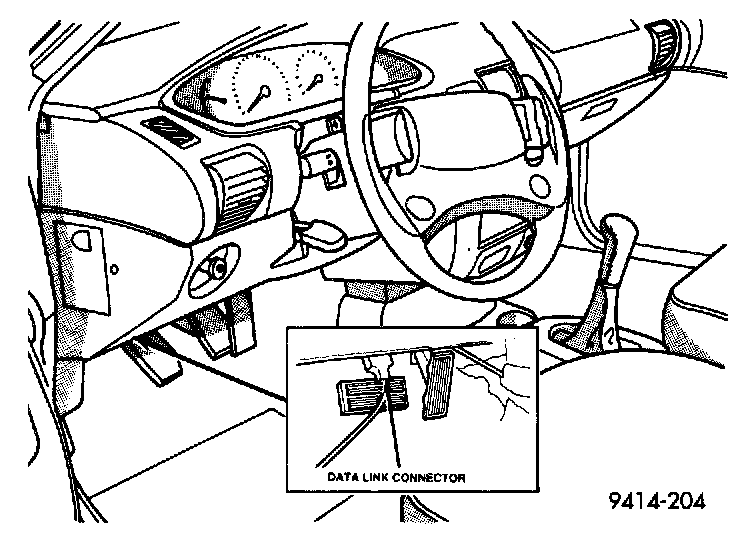 DATA LINK CONNECTOR

9414-204