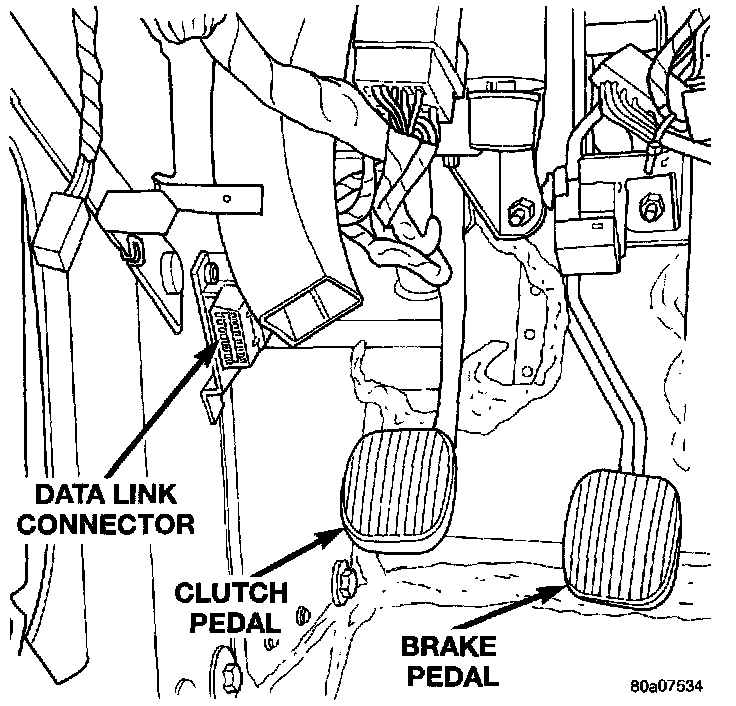 DATA LINK CONNECTOR

CLUTCH PEDAL

BRAKE PEDAL

80a07534