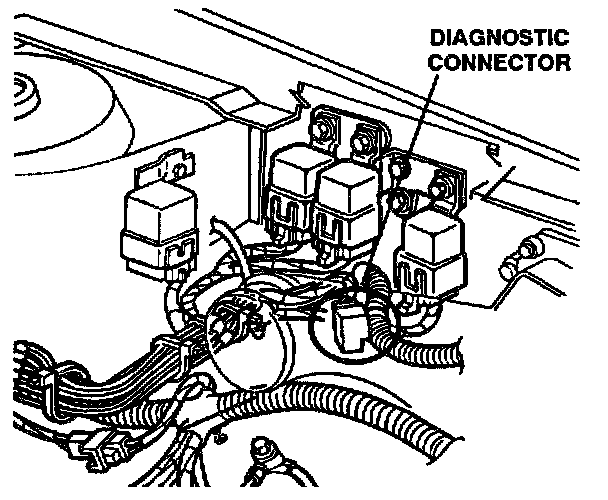 DIAGNOSTIC CONNECTOR