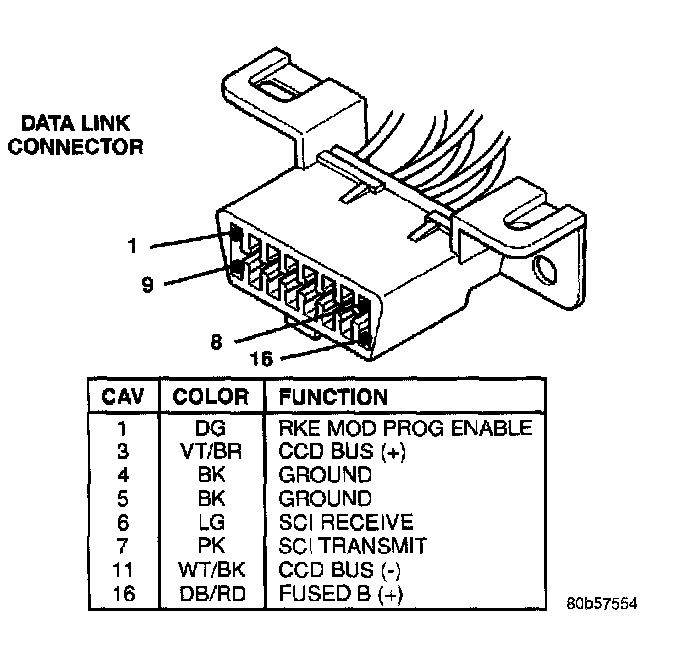 DATA LINK CONNECTOR

1

9

8

16

| CAV | COLOR | FUNCTION |
|---|---|---|
| 1 | DG | RKE MOD PROG ENABLE |
| 3 | VT/BR | CCD BUS (+) |
| 4 | BK | GROUND |
| 5 | BK | GROUND |
| 6 | LG | SCI RECEIVE |
| 7 | PK | SCI TRANSMIT |
| 11 | WT/BK | CCD BUS (-) |
| 16 | DB/RD | FUSED B (+) |

80b57554