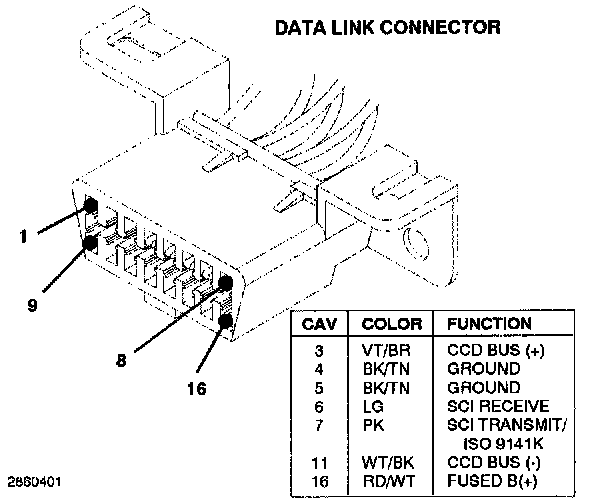 DATA LINK CONNECTOR

1
9
8
16

| CAV | COLOR | FUNCTION |
|---|---|---|
| 3 | VT/BR | CCD BUS (+) |
| 4 | BK/TN | GROUND |
| 5 | BK/TN | GROUND |
| 6 | LG | SCI RECEIVE |
| 7 | PK | SCI TRANSMIT/ ISO 9141K |
| 11 | WT/BK | CCD BUS (-) |
| 16 | RD/WT | FUSED B(+) |

2860401