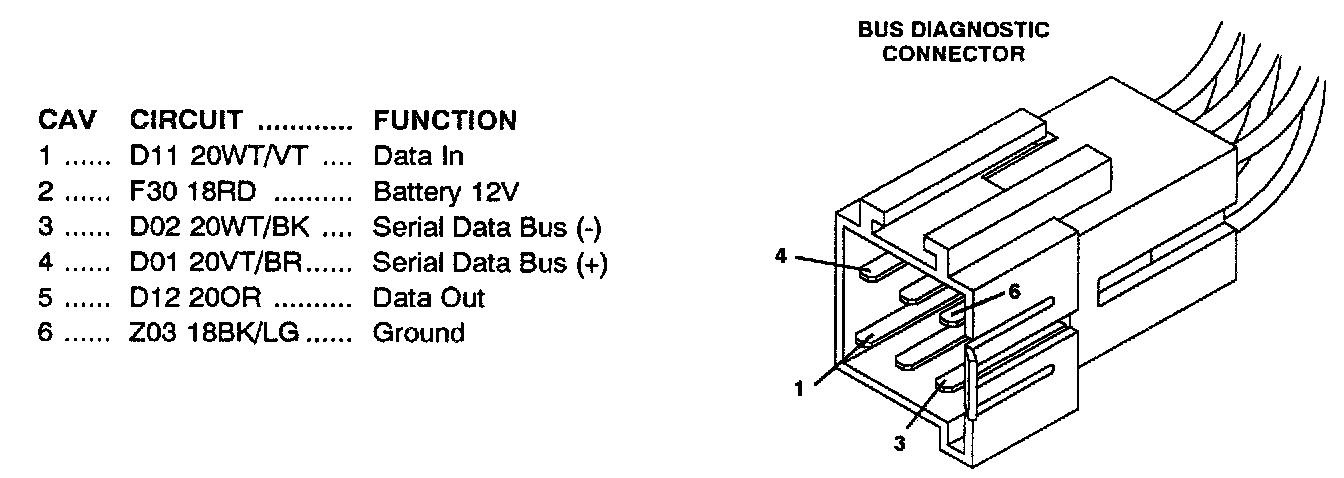 CAV CIRCUIT ............ FUNCTION
1 ...... D11 20WT/VT .... Data In
2 ...... F30 18RD .......... Battery 12V
3 ...... D02 20WT/BK .... Serial Data Bus (-)
4 ...... D01 20VT/BR...... Serial Data Bus (+)
5 ...... D12 20OR .......... Data Out
6 ...... Z03 18BK/LG ...... Ground

BUS DIAGNOSTIC CONNECTOR

4
6
1
3