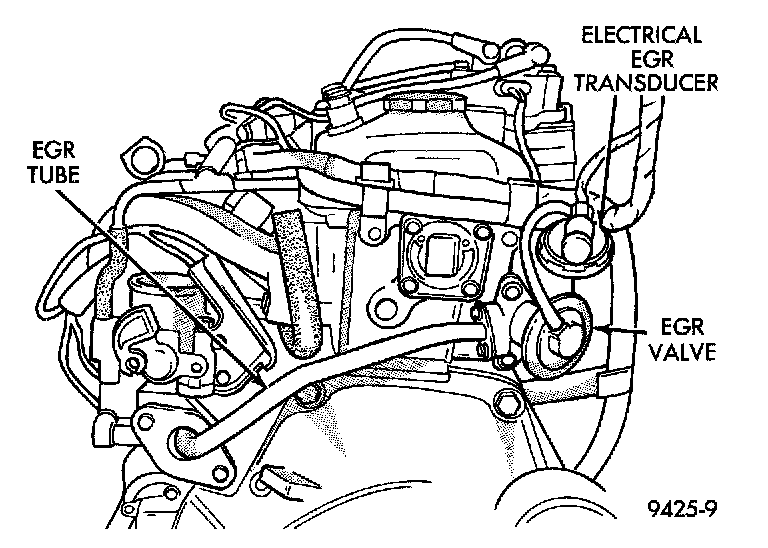 ELECTRICAL EGR TRANSDUCER

EGR TUBE

EGR VALVE

9425-9