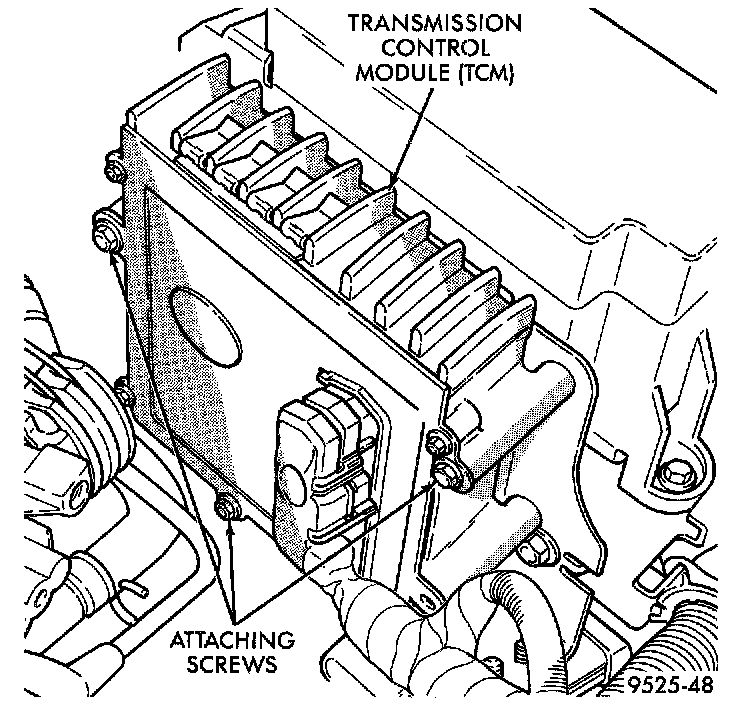 TRANSMISSION CONTROL MODULE (TCM)

ATTACHING SCREWS

9525-48