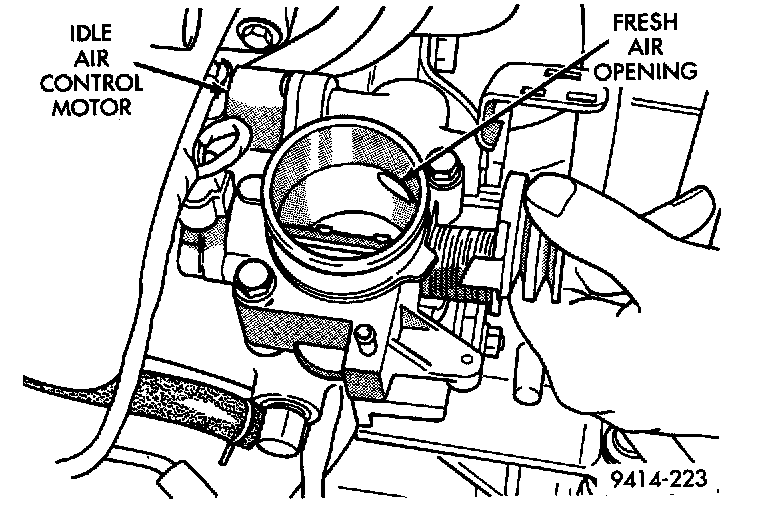 IDLE AIR CONTROL MOTOR

FRESH AIR OPENING

9414-223