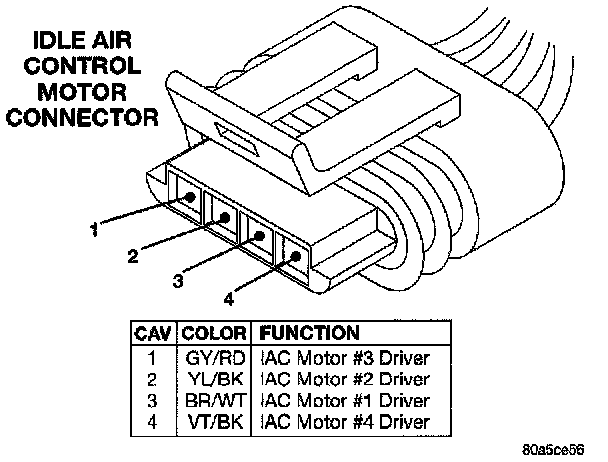 IDLE AIR CONTROL MOTOR CONNECTOR

1
2
3
4

| CAV | COLOR | FUNCTION |
|---|---|---|
| 1 | GY/RD | IAC Motor #3 Driver |
| 2 | YL/BK | IAC Motor #2 Driver |
| 3 | BR/WT | IAC Motor #1 Driver |
| 4 | VT/BK | IAC Motor #4 Driver |

80a5ce56