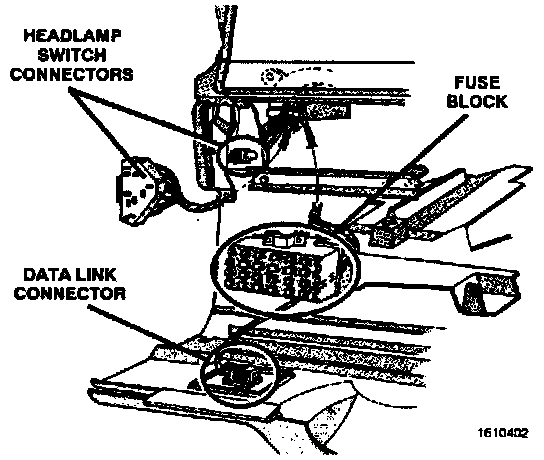 HEADLAMP SWITCH CONNECTORS

FUSE BLOCK

DATA LINK CONNECTOR

1610402