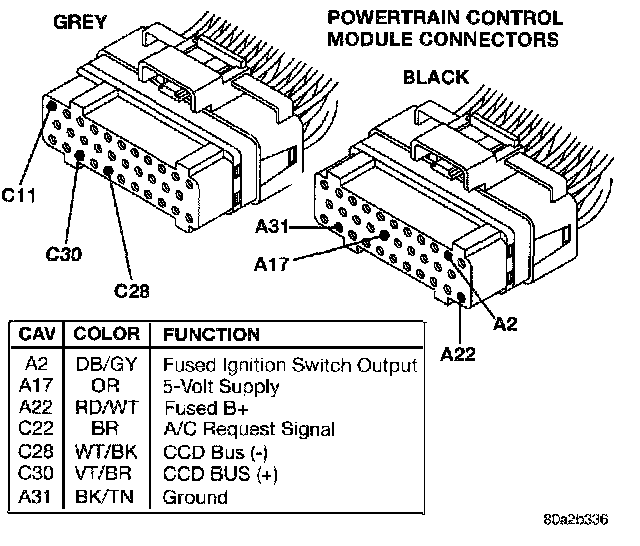 GREY

POWERTRAIN CONTROL MODULE CONNECTORS

BLACK

C11

C30

C28

A31

A17

A2

A22

| CAV | COLOR | FUNCTION |
|---|---|---|
| A2 | DB/GY | Fused Ignition Switch Output |
| A17 | OR | 5-Volt Supply |
| A22 | RD/WT | Fused B+ |
| C22 | BR | A/C Request Signal |
| C28 | WT/BK | CCD Bus (-) |
| C30 | VT/BR | CCD BUS (+) |
| A31 | BK/TN | Ground |

80a2b336