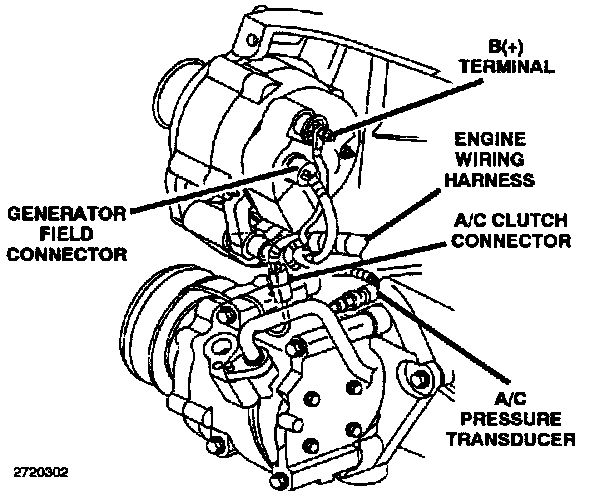 B(+)
TERMINAL

ENGINE
WIRING
HARNESS

GENERATOR
FIELD
CONNECTOR

A/C CLUTCH
CONNECTOR

A/C
PRESSURE
TRANSDUCER

2720302