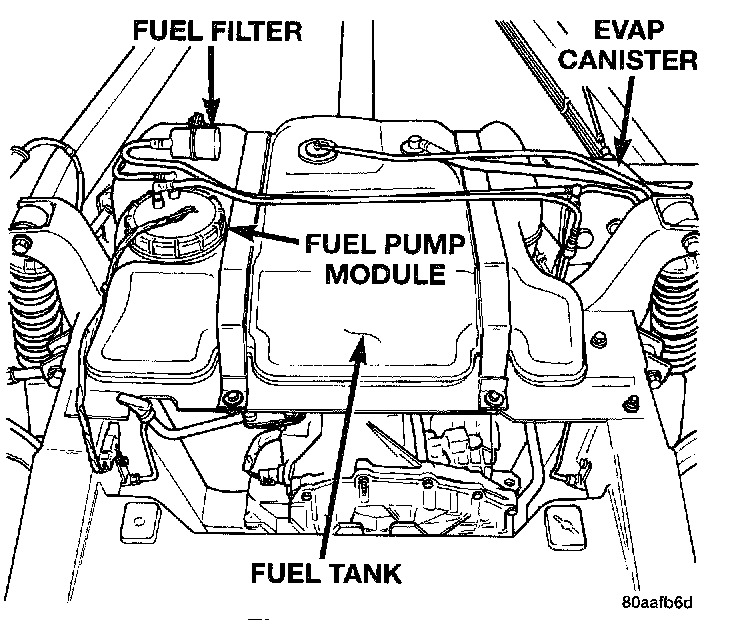 FUEL FILTER

EVAP CANISTER

FUEL PUMP MODULE

FUEL TANK

80aafb6d