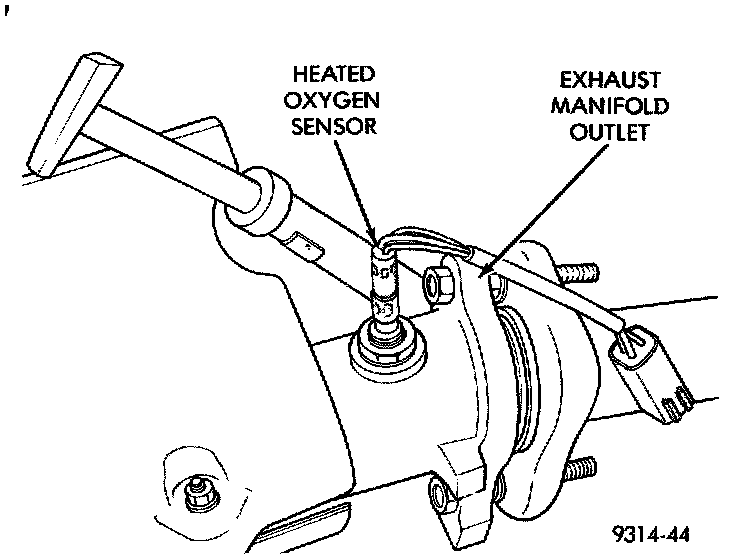 HEATED OXYGEN SENSOR

EXHAUST MANIFOLD OUTLET

9314-44