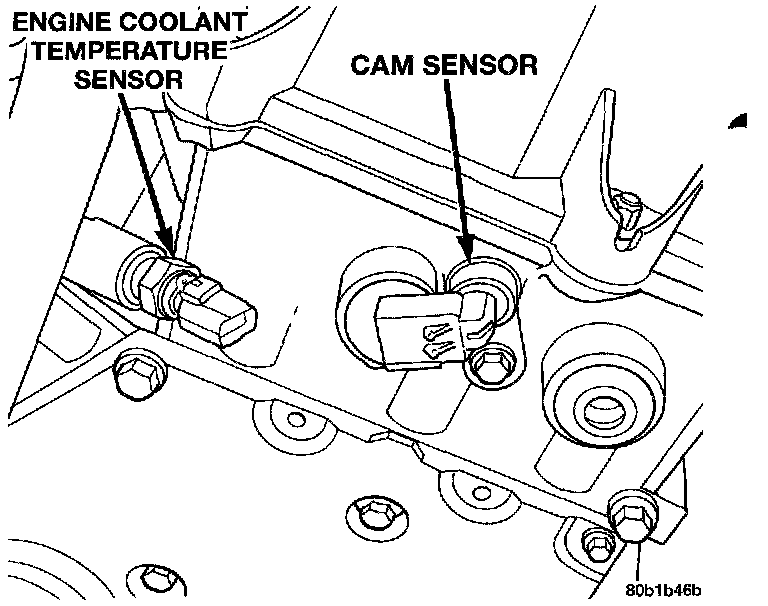 ENGINE COOLANT TEMPERATURE SENSOR

CAM SENSOR

80b1b46b