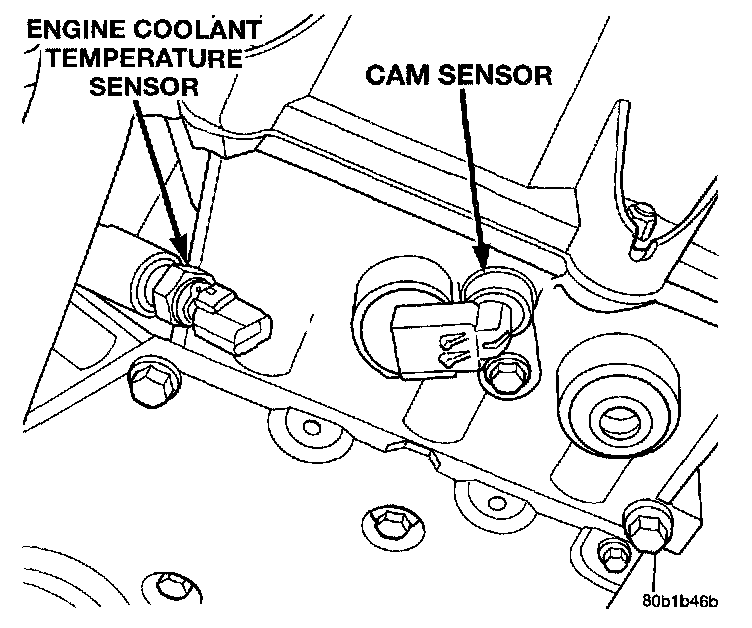 ENGINE COOLANT TEMPERATURE SENSOR

CAM SENSOR

80b1b46b