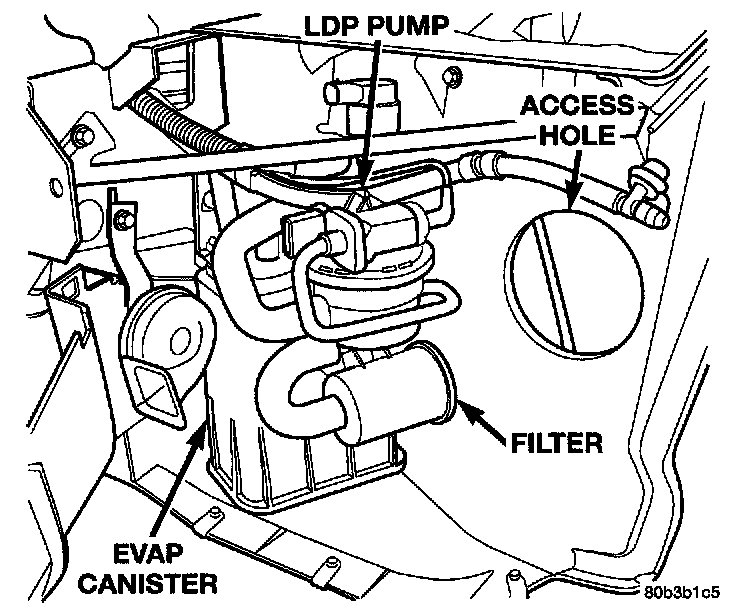 LDP PUMP

ACCESS HOLE

FILTER

EVAP CANISTER

80b3b1c5