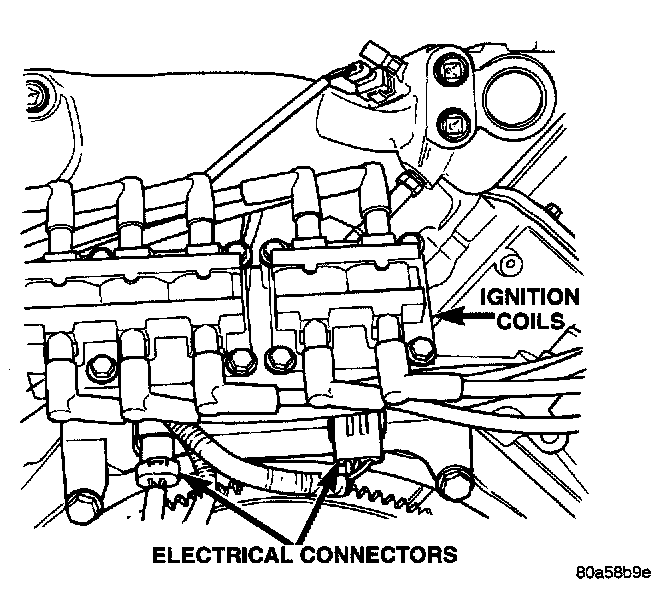 IGNITION COILS

ELECTRICAL CONNECTORS

80a58b9e