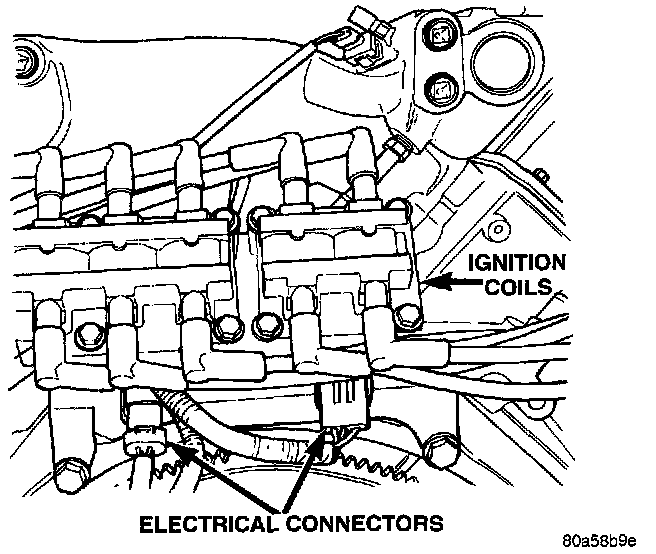 IGNITION COILS

ELECTRICAL CONNECTORS

80a58b9e