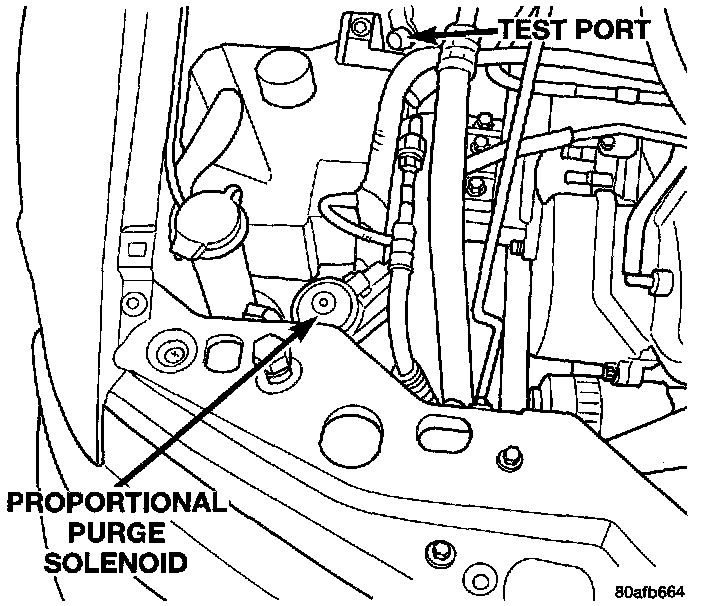 TEST PORT

PROPORTIONAL PURGE SOLENOID

80afb664