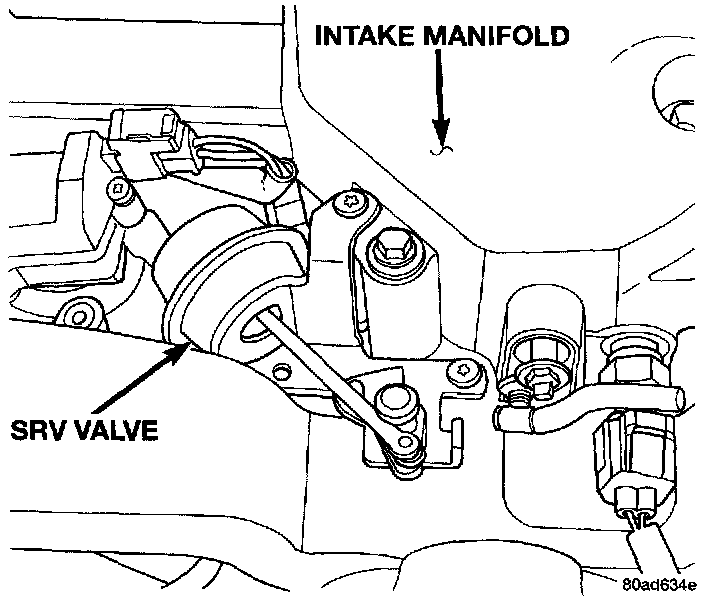 INTAKE MANIFOLD

SRV VALVE

80ad634e