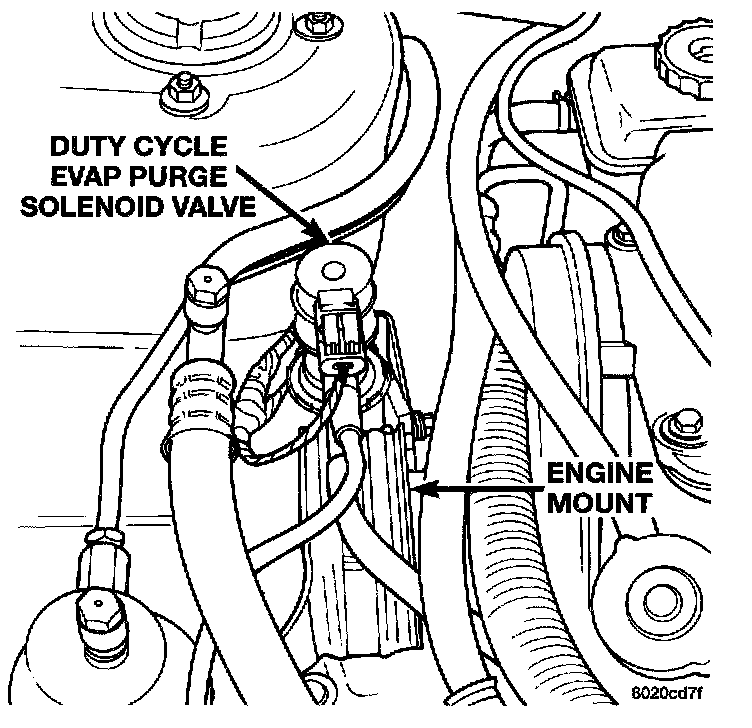 DUTY CYCLE
EVAP PURGE
SOLENOID VALVE

ENGINE
MOUNT

8020cd7f