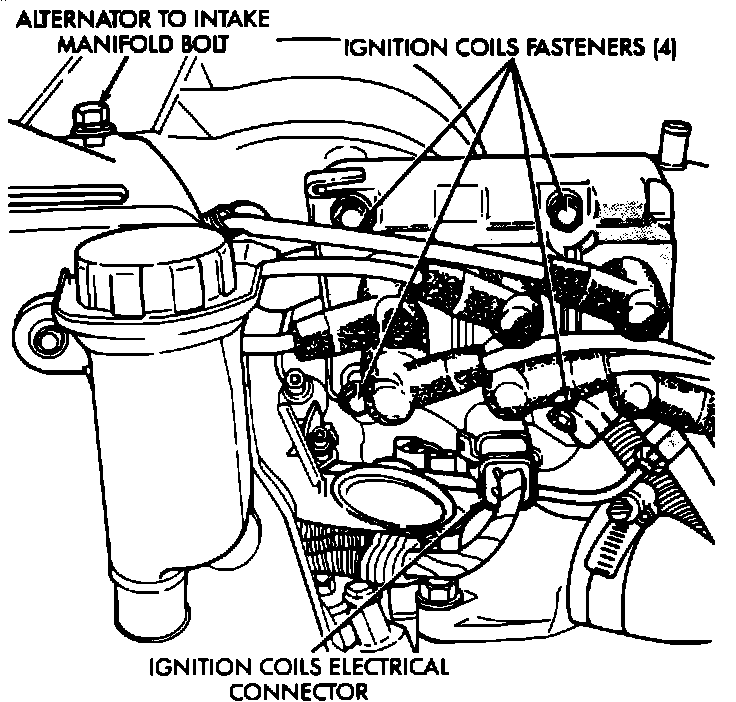 ALTERNATOR TO INTAKE MANIFOLD BOLT

IGNITION COILS FASTENERS (4)

IGNITION COILS ELECTRICAL CONNECTOR