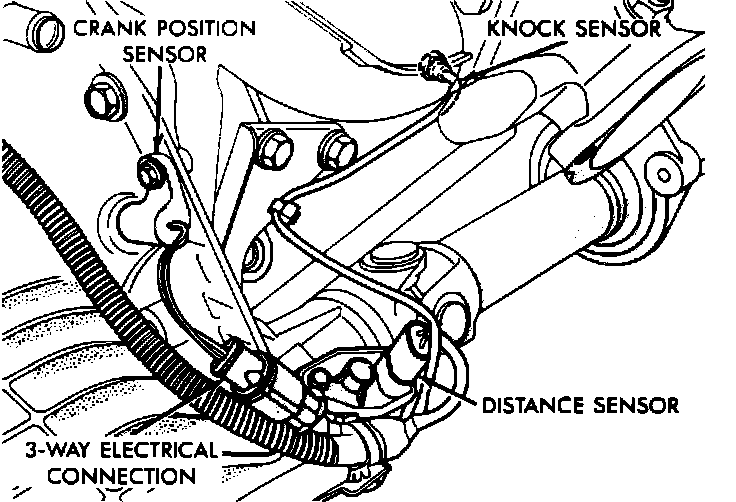 CRANK POSITION SENSOR

KNOCK SENSOR

DISTANCE SENSOR

3-WAY ELECTRICAL CONNECTION